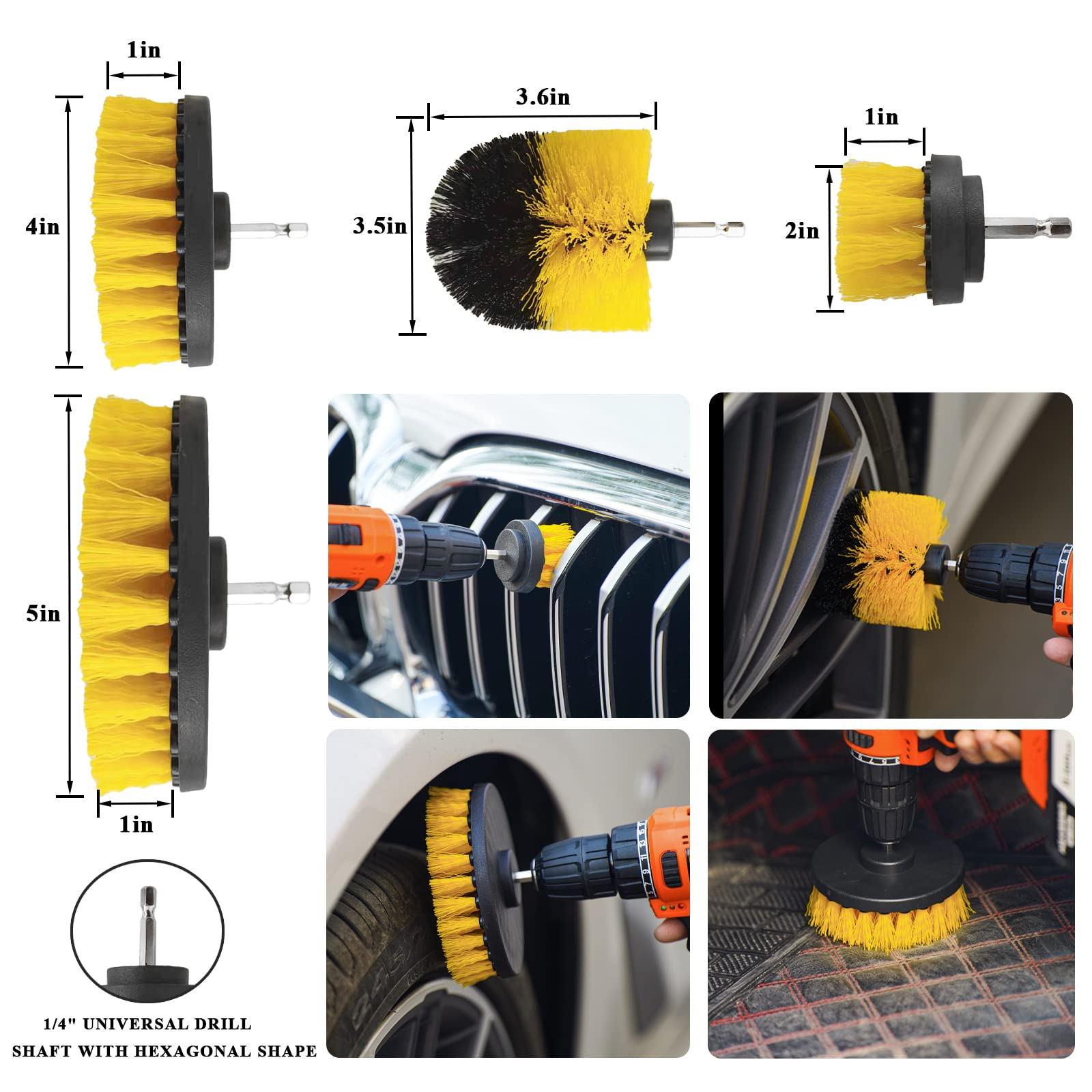 1in

4in

3.6in

3.5in

1in

2in

5in

1in

1/4" UNIVERSAL DRILL SHAFT WITH HEXAGONAL SHAPE