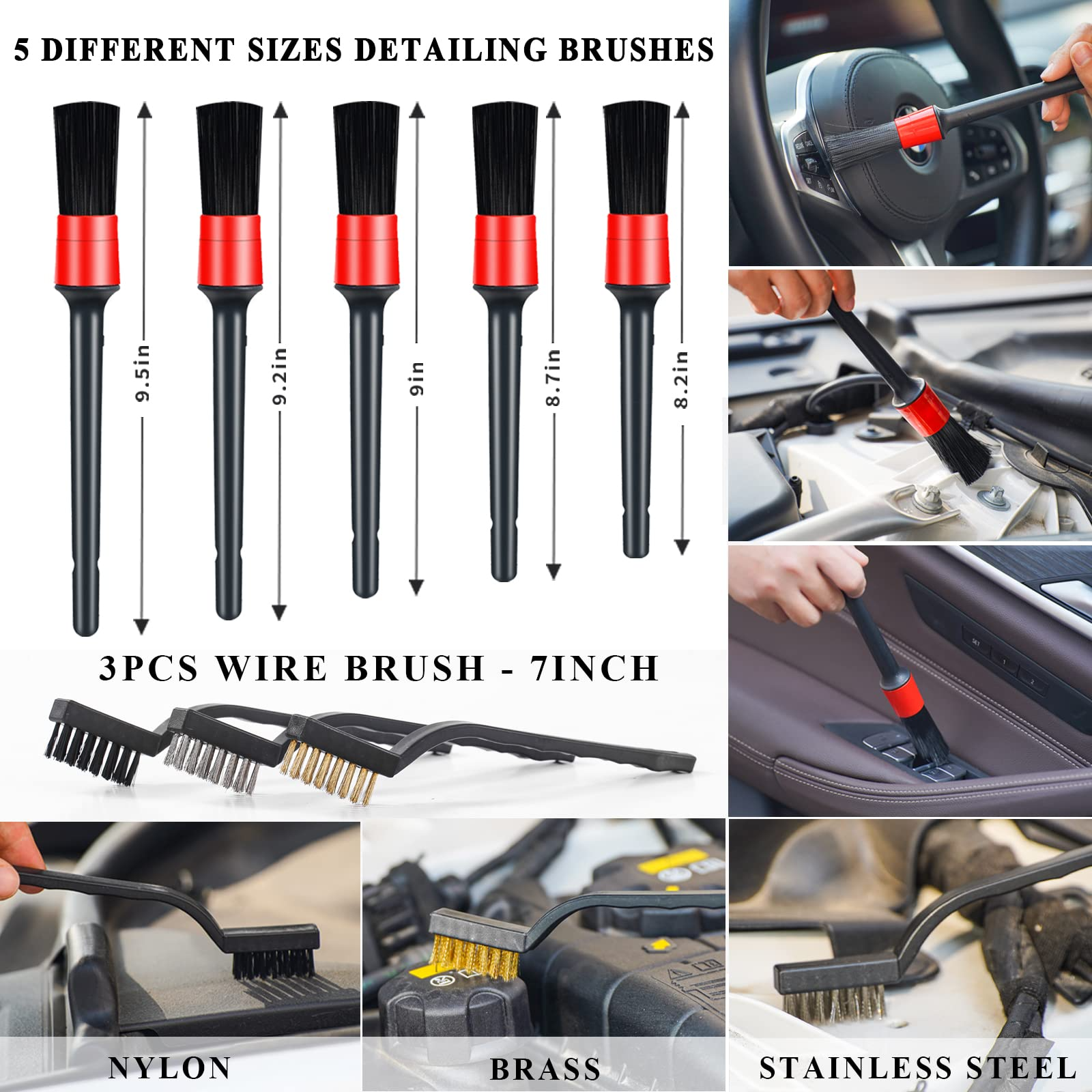 5 DIFFERENT SIZES DETAILING BRUSHES

9.5in

9.2in

9in

8.7in

8.2in

3PCS WIRE BRUSH - 7INCH

NYLON

BRASS

STAINLESS STEEL